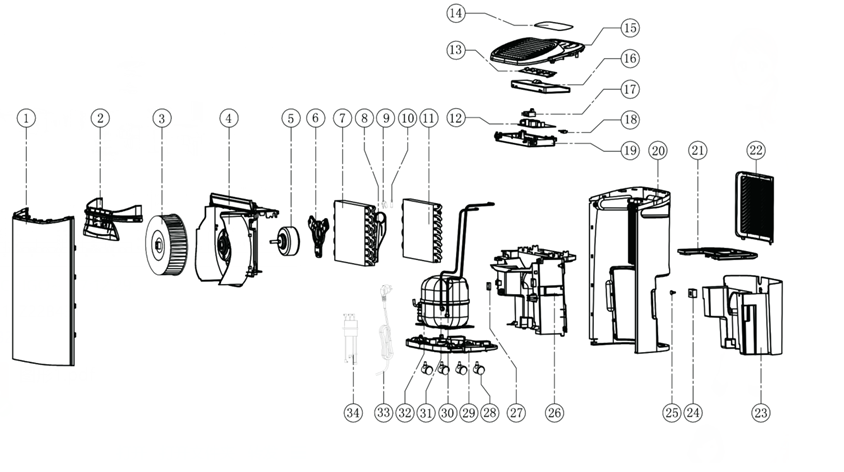 14
15
13
16
17
12
18
19
1
2
3
4
5
6
7
8
9
10
11
20
21
22
34
33
32
31
30
29
28
27
26
25
24
23